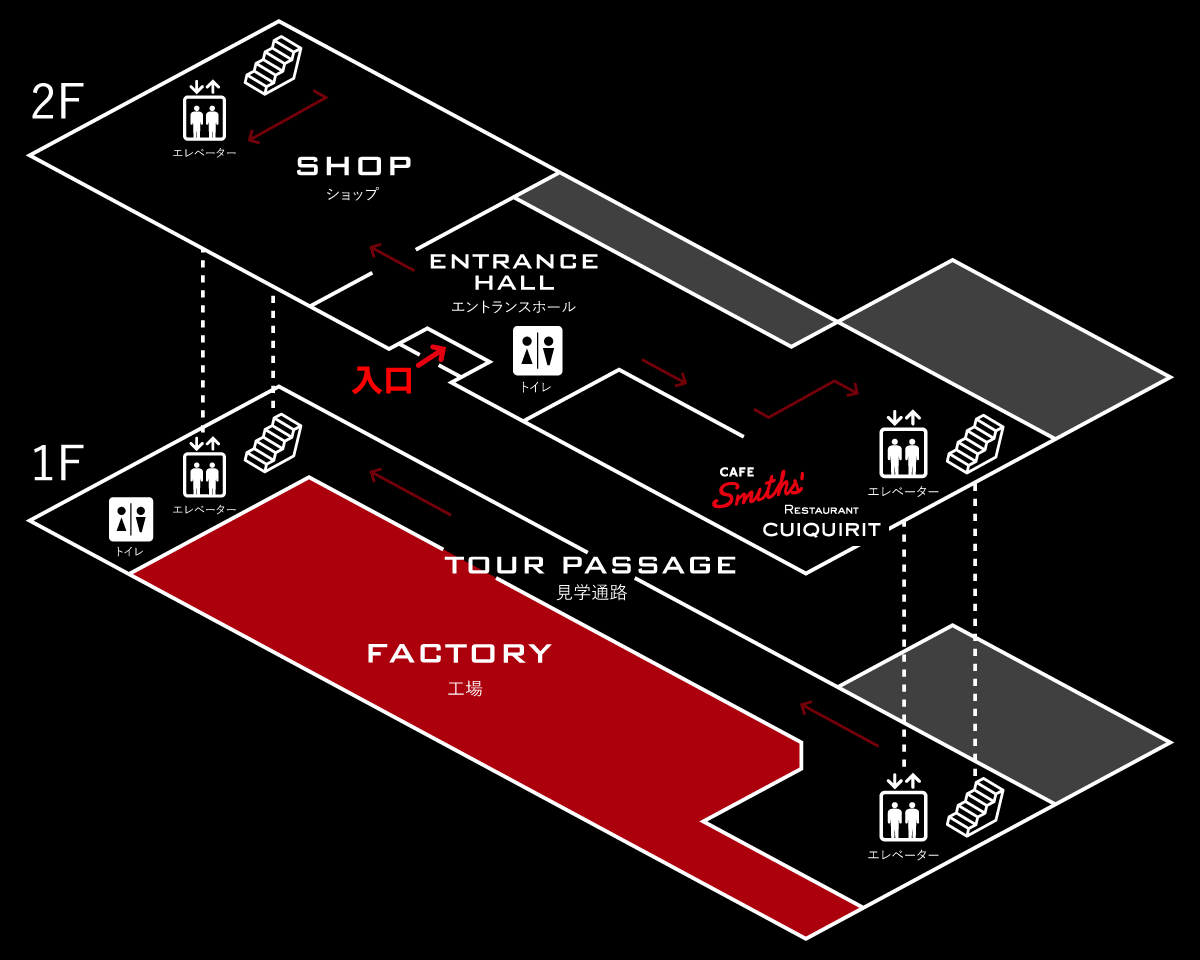 2F

エレベーター

SHOP
ショップ

ENTRANCE HALL
エントランスホール

トイレ

入口

エレベーター

CAFE Smiths'

RESTAURANT CUIQUIRIT

1F

エレベーター

トイレ

TOUR PASSAGE
見学通路

FACTORY
工場

エレベーター